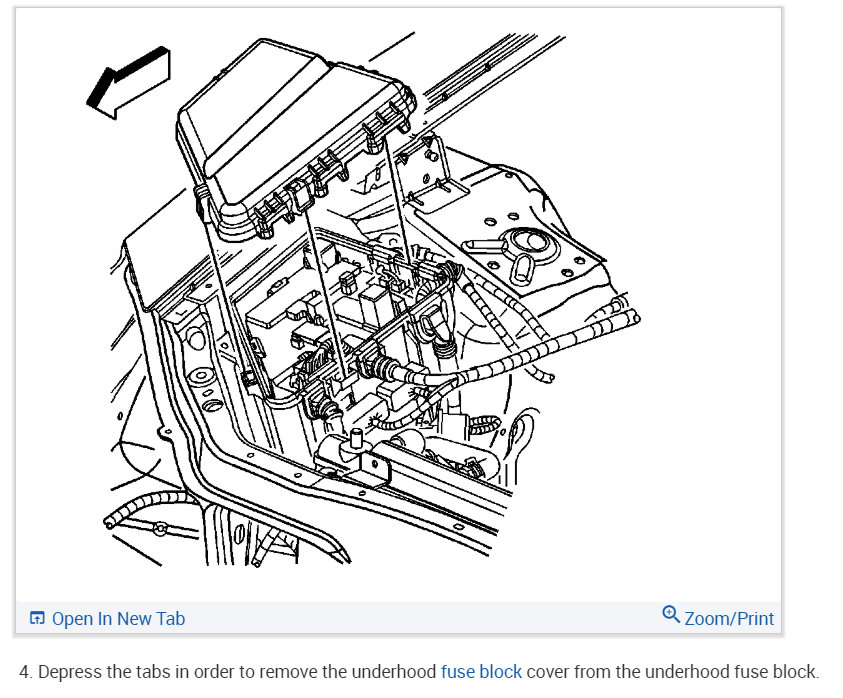 Open In New Tab

Zoom/Print

4. Depress the tabs in order to remove the underhood fuse block cover from the underhood fuse block.