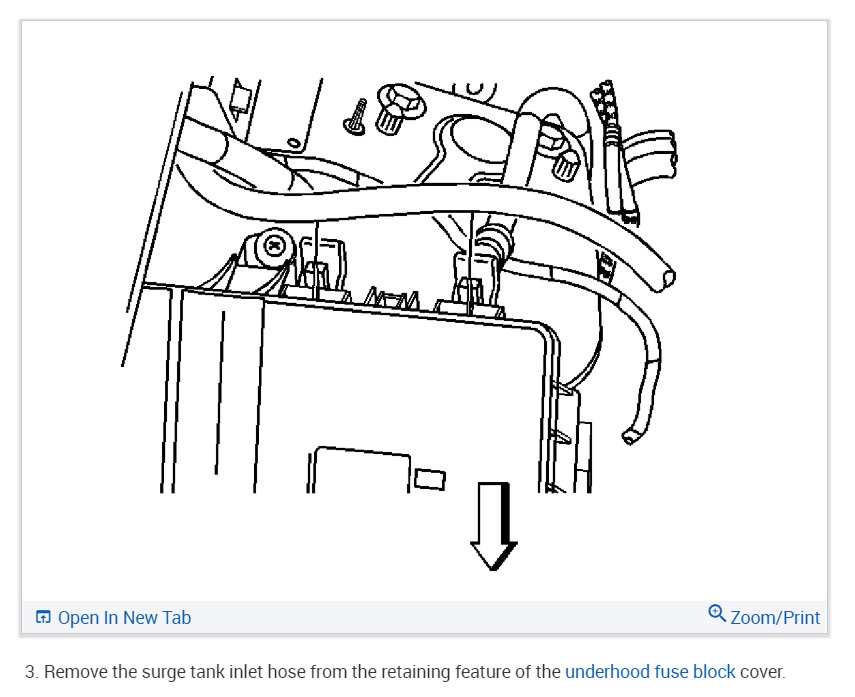 Open In New Tab

Zoom/Print

3. Remove the surge tank inlet hose from the retaining feature of the underhood fuse block cover.