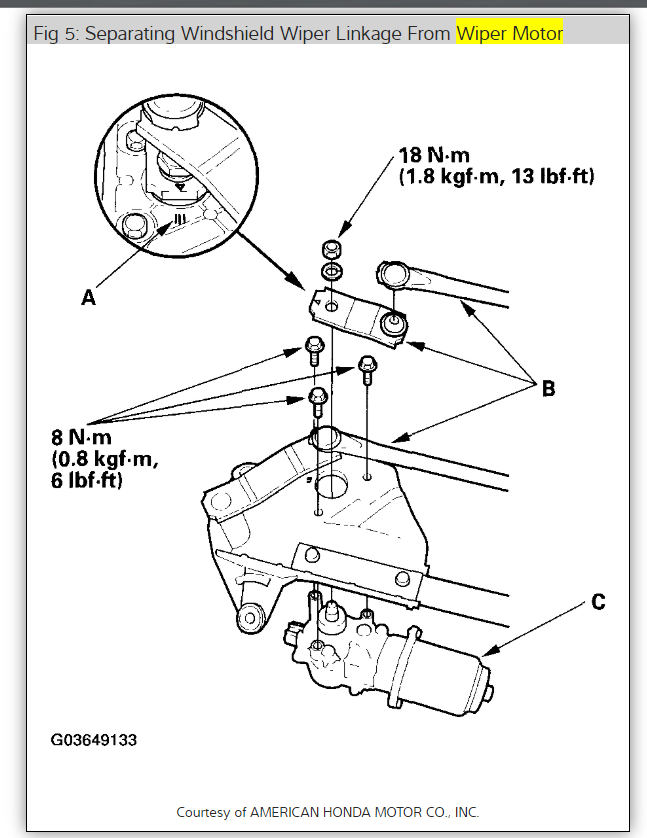 Fig 5: Separating Windshield Wiper Linkage From Wiper Motor

18 N·m
(1.8 kgf·m, 13 lbf·ft)

A

B

8 N·m
(0.8 kgf·m,
6 lbf·ft)

C

G03649133

Courtesy of AMERICAN HONDA MOTOR CO., INC.