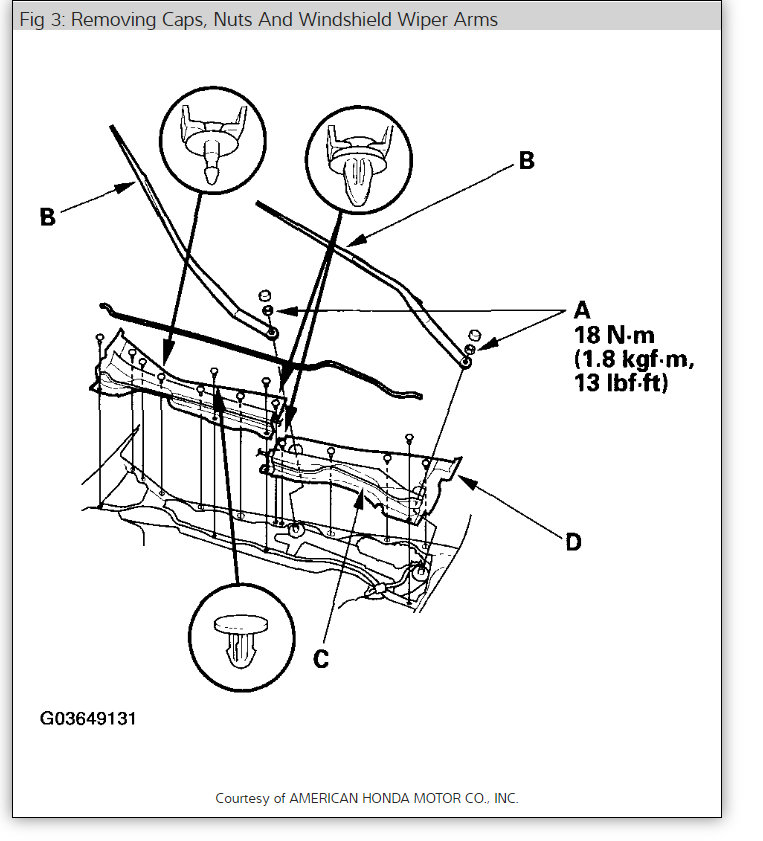 Fig 3: Removing Caps, Nuts And Windshield Wiper Arms

B

B

A
18 N·m
(1.8 kgf·m,
13 lbf·ft)

D

C

G03649131

Courtesy of AMERICAN HONDA MOTOR CO., INC.