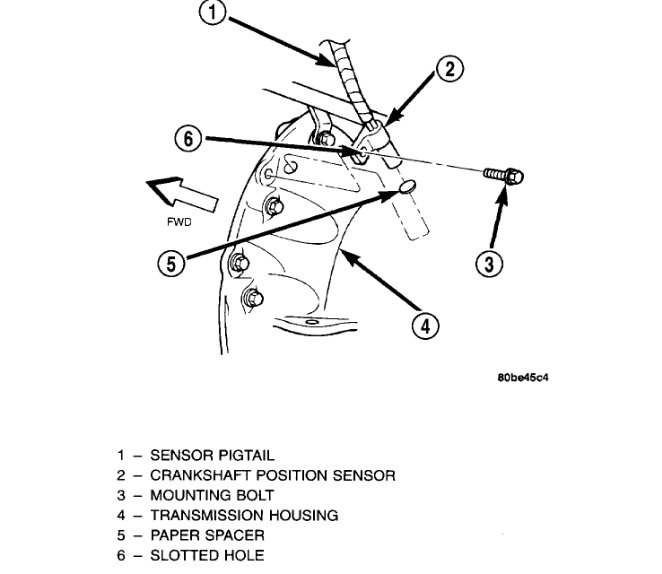 1
2
6
FWD
5
3
4
80be45c4

1 – SENSOR PIGTAIL
2 – CRANKSHAFT POSITION SENSOR
3 – MOUNTING BOLT
4 – TRANSMISSION HOUSING
5 – PAPER SPACER
6 – SLOTTED HOLE