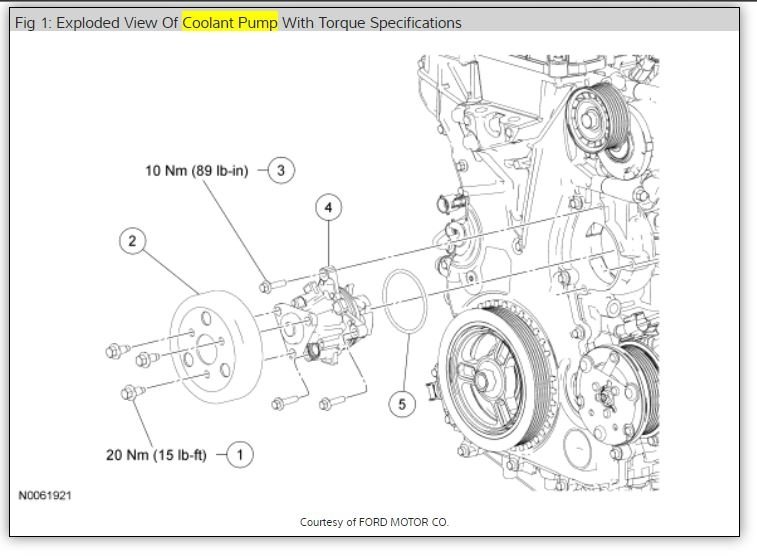 Fig 1: Exploded View Of Coolant Pump With Torque Specifications

10 Nm (89 lb-in) 3

4

2

5

20 Nm (15 lb-ft) 1

N0061921

Courtesy of FORD MOTOR CO.