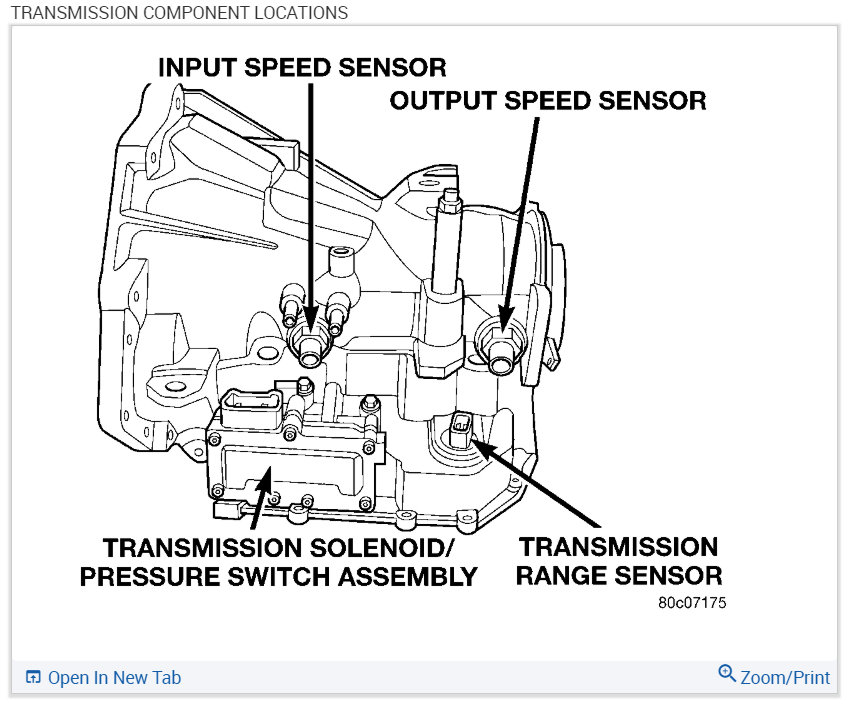 TRANSMISSION COMPONENT LOCATIONS

INPUT SPEED SENSOR

OUTPUT SPEED SENSOR

TRANSMISSION SOLENOID/ PRESSURE SWITCH ASSEMBLY

TRANSMISSION RANGE SENSOR

80c07175

Open In New Tab

Zoom/Print