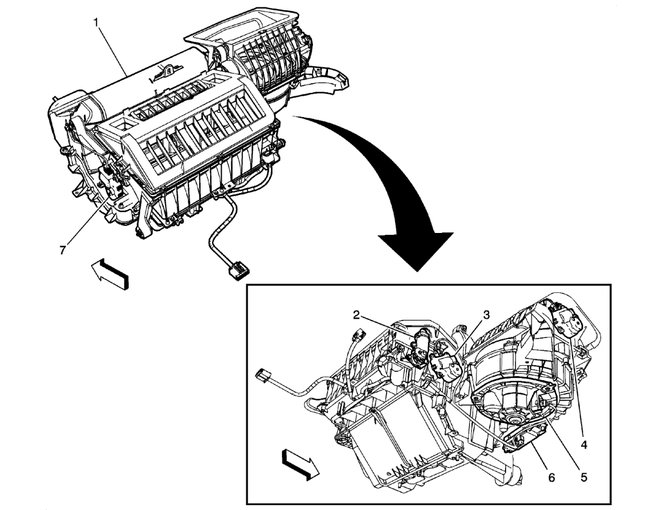 1
7
2
3
4
5
6