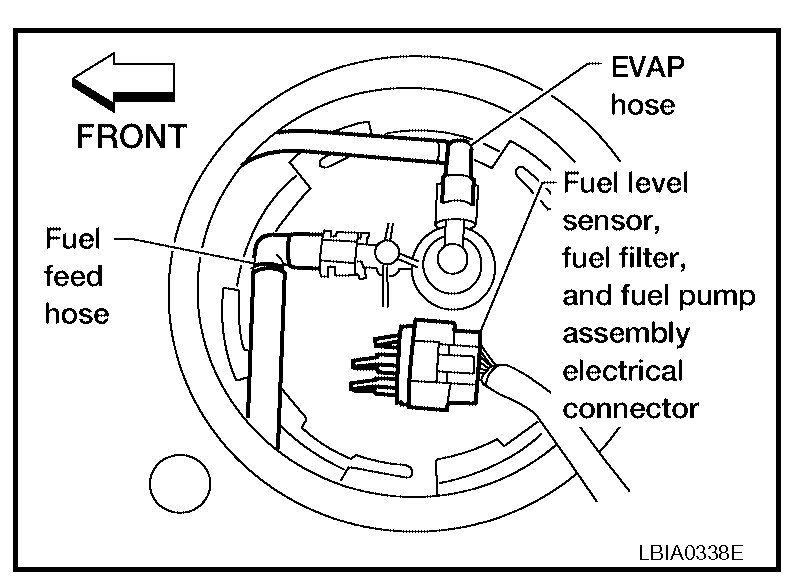 FRONT

EVAP hose

Fuel feed hose

Fuel level sensor, fuel filter, and fuel pump assembly electrical connector

LBIA0338E