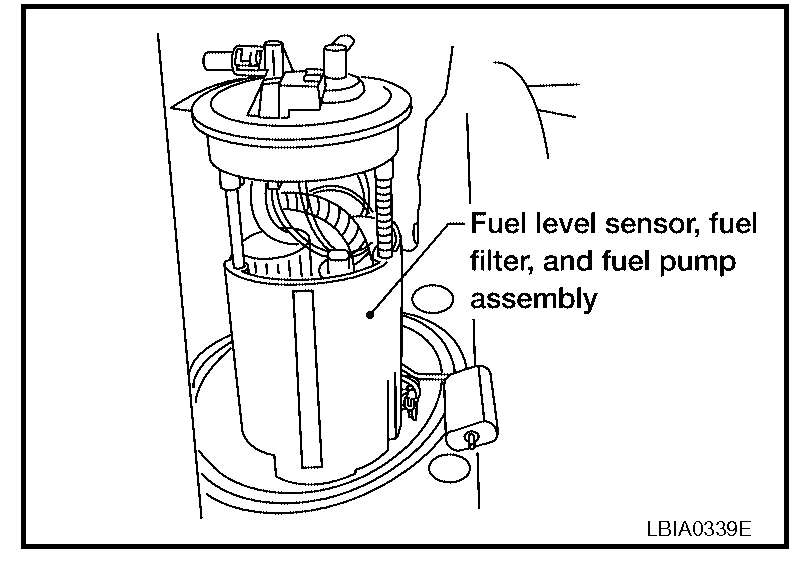 Fuel level sensor, fuel filter, and fuel pump assembly

LBIA0339E