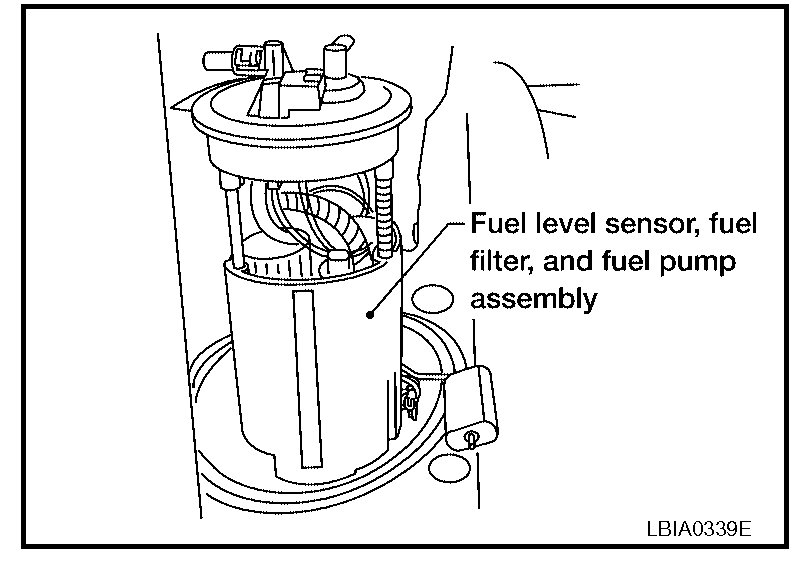 Fuel level sensor, fuel filter, and fuel pump assembly

LBIA0339E