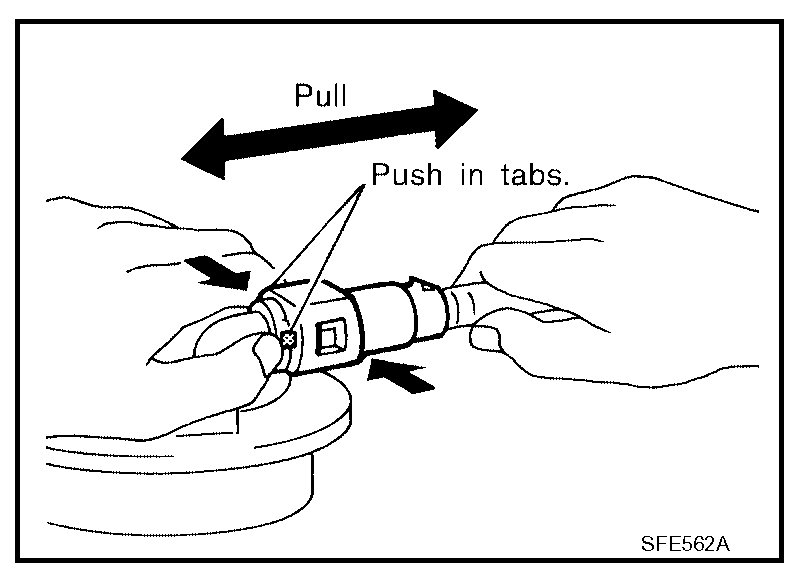 Pull

Push in tabs.

SFE562A