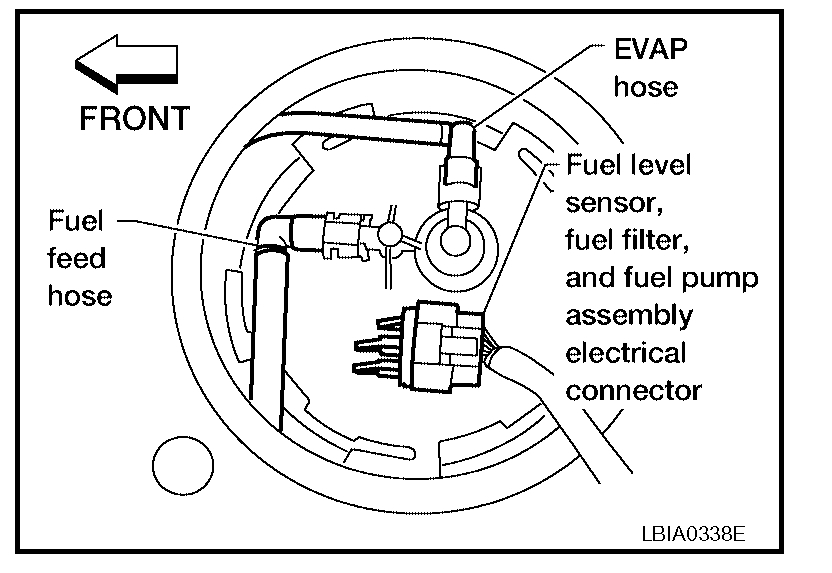 FRONT

EVAP hose

Fuel feed hose

Fuel level sensor, fuel filter, and fuel pump assembly electrical connector

LBIA0338E