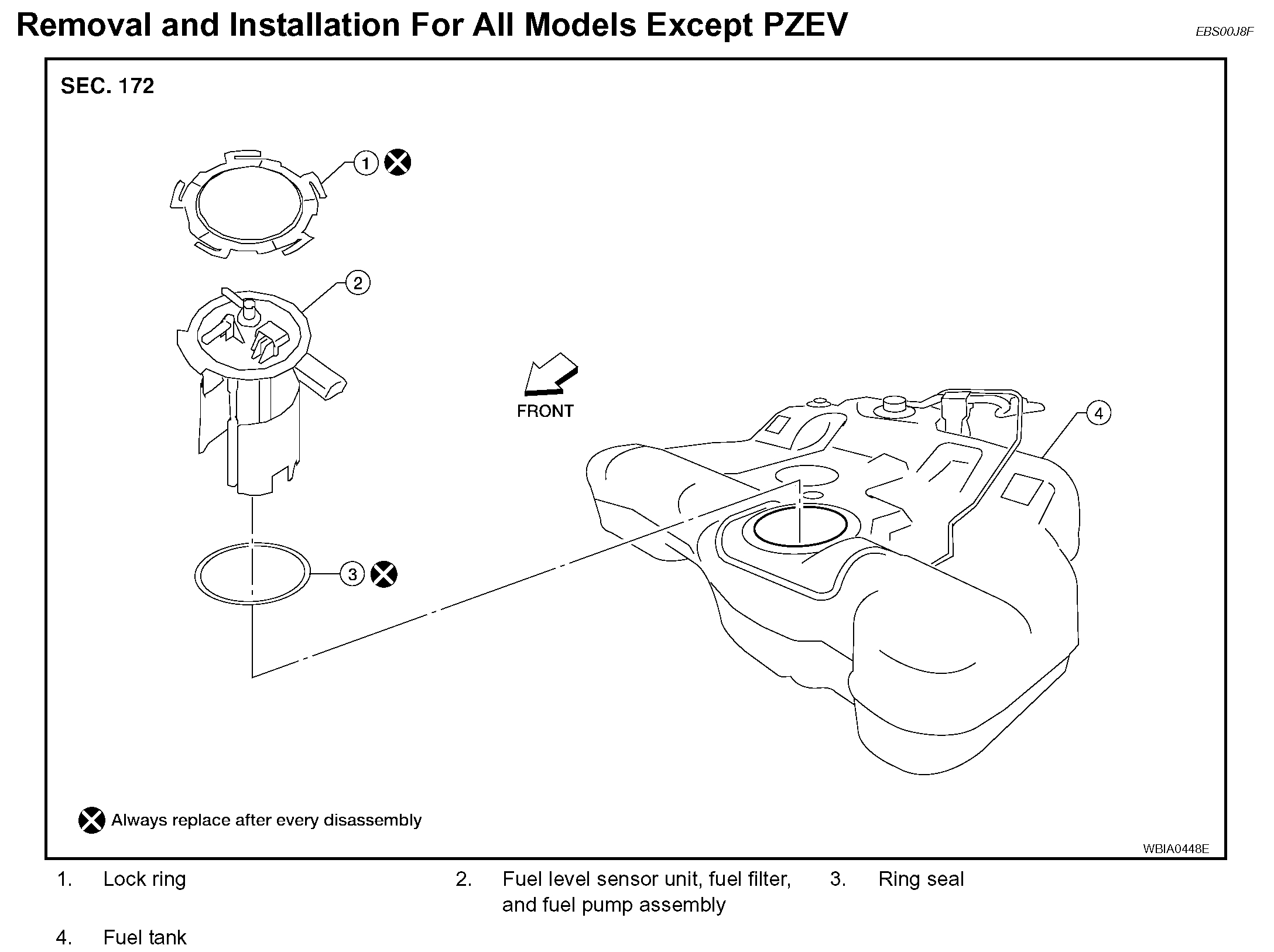 Removal and Installation For All Models Except PZEV

EBS00J8F

SEC. 172

1

2

FRONT

4

3

Always replace after every disassembly

WBIA0448E

1. Lock ring

2. Fuel level sensor unit, fuel filter, and fuel pump assembly

3. Ring seal

4. Fuel tank