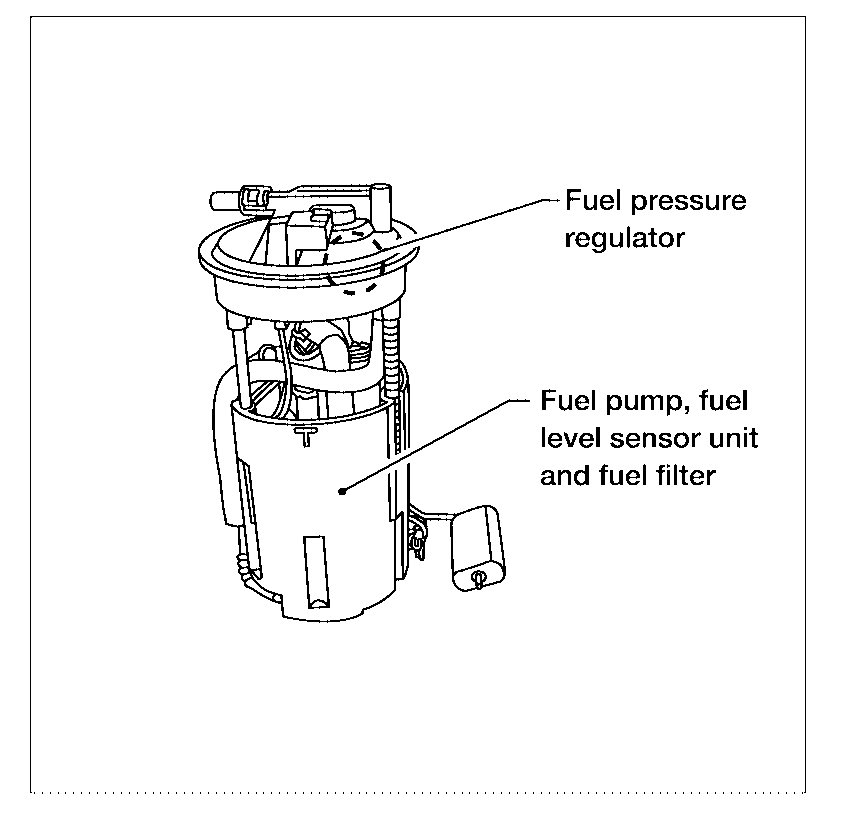 Fuel pressure regulator

Fuel pump, fuel level sensor unit and fuel filter