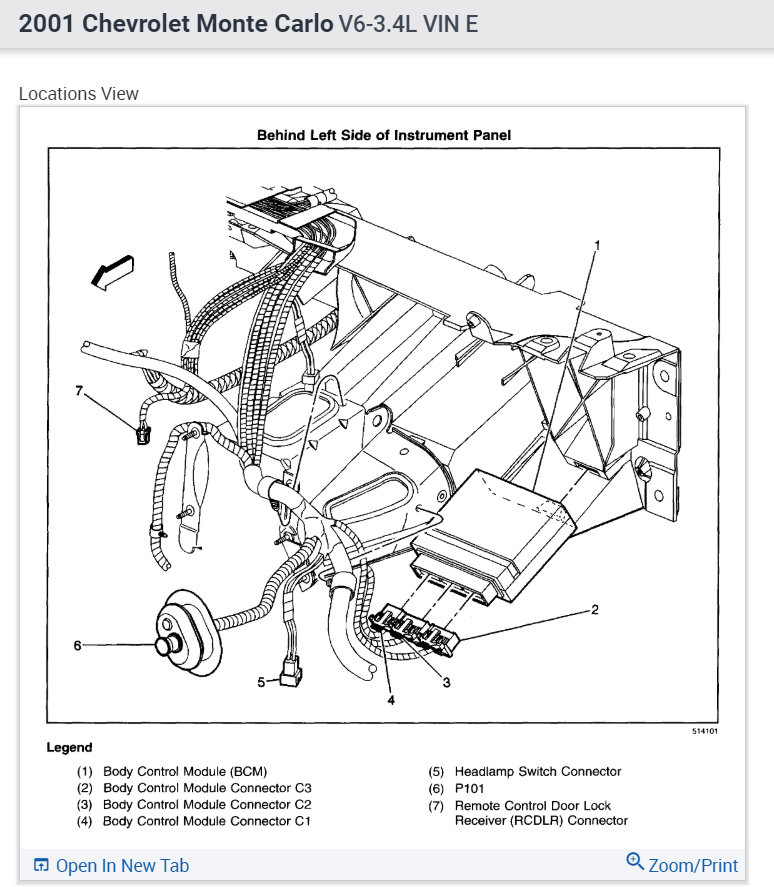 2001 Chevrolet Monte Carlo V6-3.4L VIN E

Locations View

Behind Left Side of Instrument Panel

1
7
2
6
5
4
3

514101

Legend

(1) Body Control Module (BCM)
(2) Body Control Module Connector C3
(3) Body Control Module Connector C2
(4) Body Control Module Connector C1
(5) Headlamp Switch Connector
(6) P101
(7) Remote Control Door Lock Receiver (RCDLR) Connector

Open In New Tab

Zoom/Print