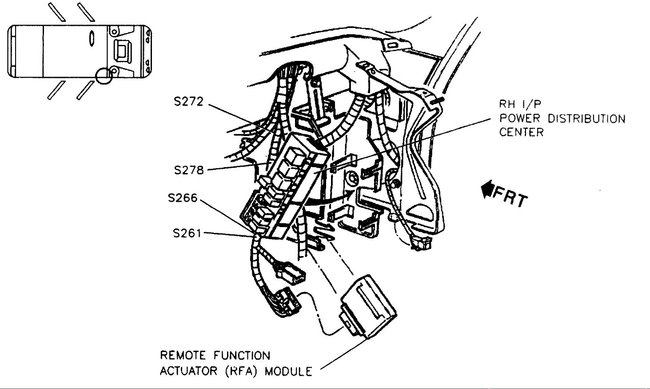 S272

S278

S266

S261

RH I/P
POWER DISTRIBUTION
CENTER

FRT

REMOTE FUNCTION
ACTUATOR (RFA) MODULE