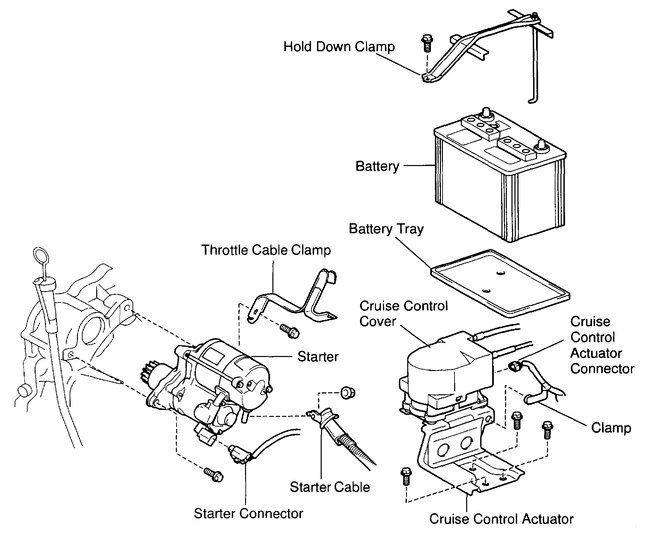 Hold Down Clamp

Battery

Battery Tray

Throttle Cable Clamp

Cruise Control Cover

Cruise Control Actuator Connector

Starter

Clamp

Starter Cable

Starter Connector

Cruise Control Actuator