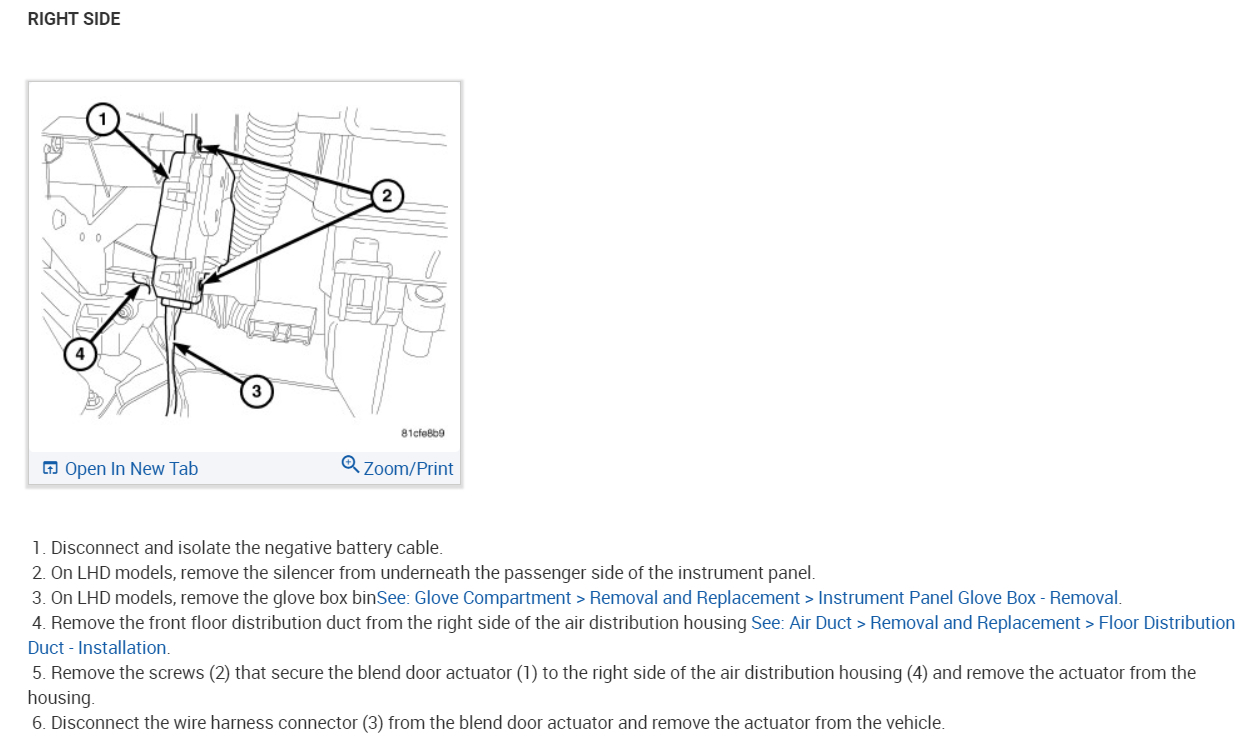 RIGHT SIDE

1
2
4
3
81cfe8b9

Open In New Tab
Zoom/Print

1. Disconnect and isolate the negative battery cable.
2. On LHD models, remove the silencer from underneath the passenger side of the instrument panel.
3. On LHD models, remove the glove box binSee: Glove Compartment > Removal and Replacement > Instrument Panel Glove Box - Removal.
4. Remove the front floor distribution duct from the right side of the air distribution housing See: Air Duct > Removal and Replacement > Floor Distribution Duct - Installation.
5. Remove the screws (2) that secure the blend door actuator (1) to the right side of the air distribution housing (4) and remove the actuator from the housing.
6. Disconnect the wire harness connector (3) from the blend door actuator and remove the actuator from the vehicle.