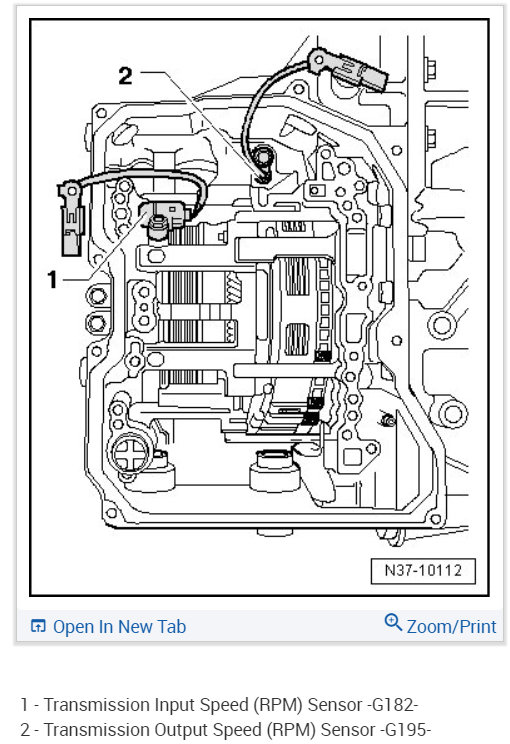 2

1

N37-10112

Open In New Tab

Zoom/Print

1 - Transmission Input Speed (RPM) Sensor -G182-
2 - Transmission Output Speed (RPM) Sensor -G195-