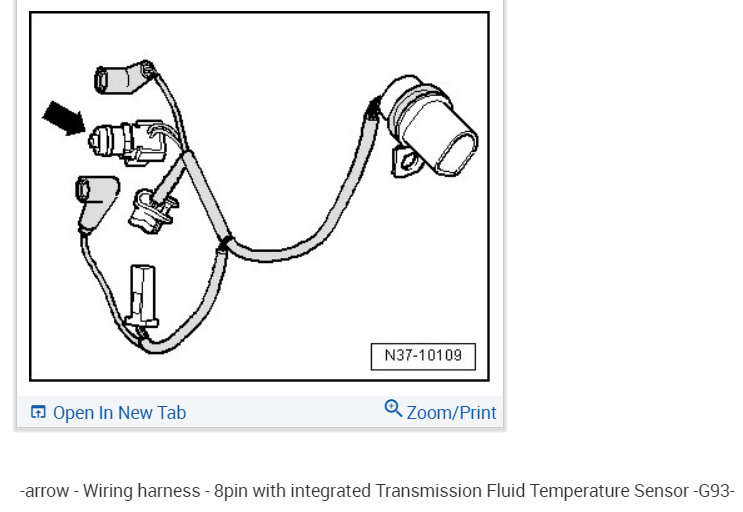 N37-10109

Open In New Tab

Zoom/Print

-arrow - Wiring harness - 8pin with integrated Transmission Fluid Temperature Sensor -G93-