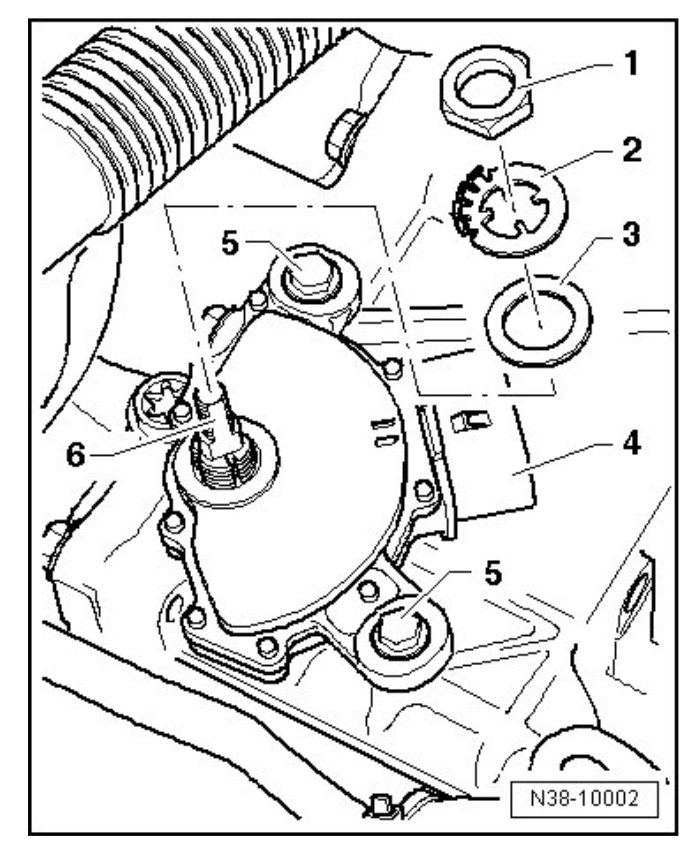 1
2
5
3
6
4
5
N38-10002