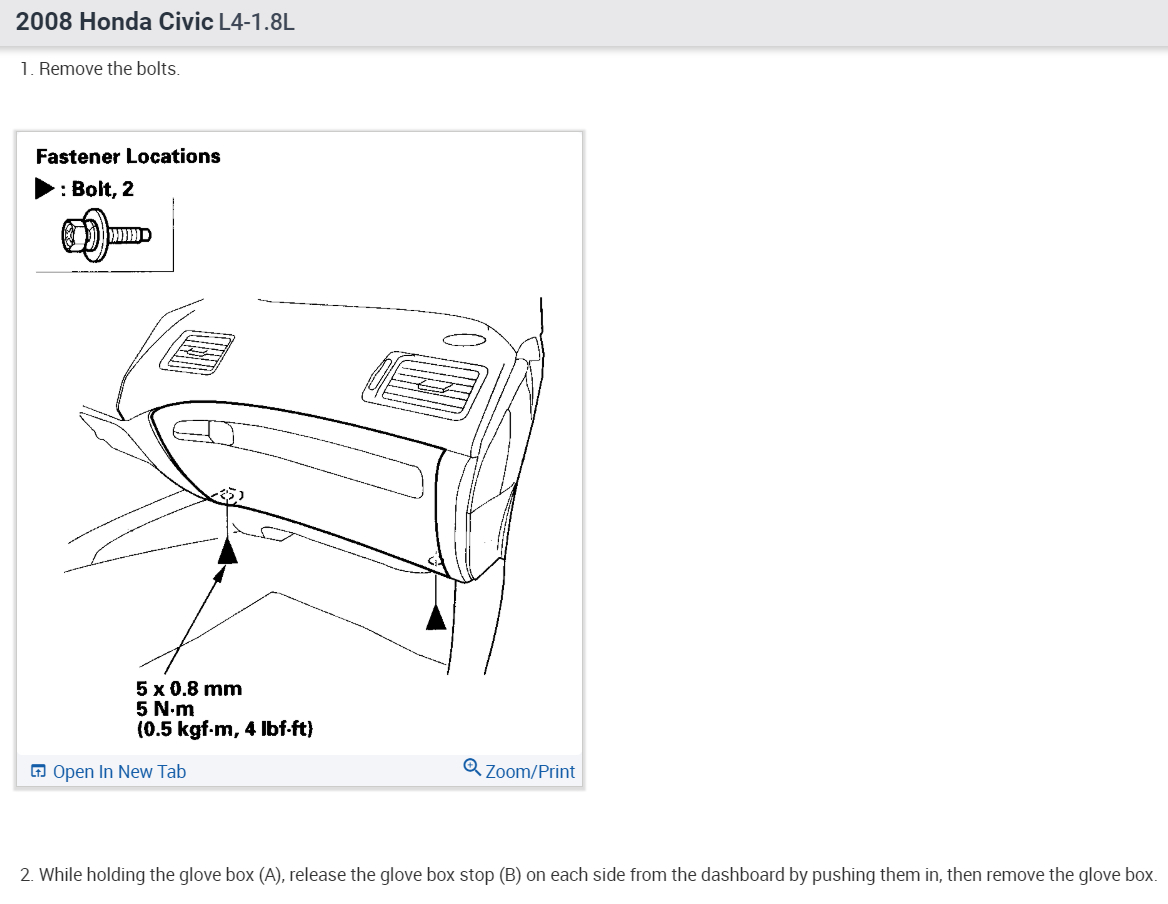 2008 Honda Civic L4-1.8L

1. Remove the bolts.

Fastener Locations
▶ : Bolt, 2

5 x 0.8 mm
5 N·m
(0.5 kgf·m, 4 lbf·ft)

Open In New Tab
Zoom/Print

2. While holding the glove box (A), release the glove box stop (B) on each side from the dashboard by pushing them in, then remove the glove box.