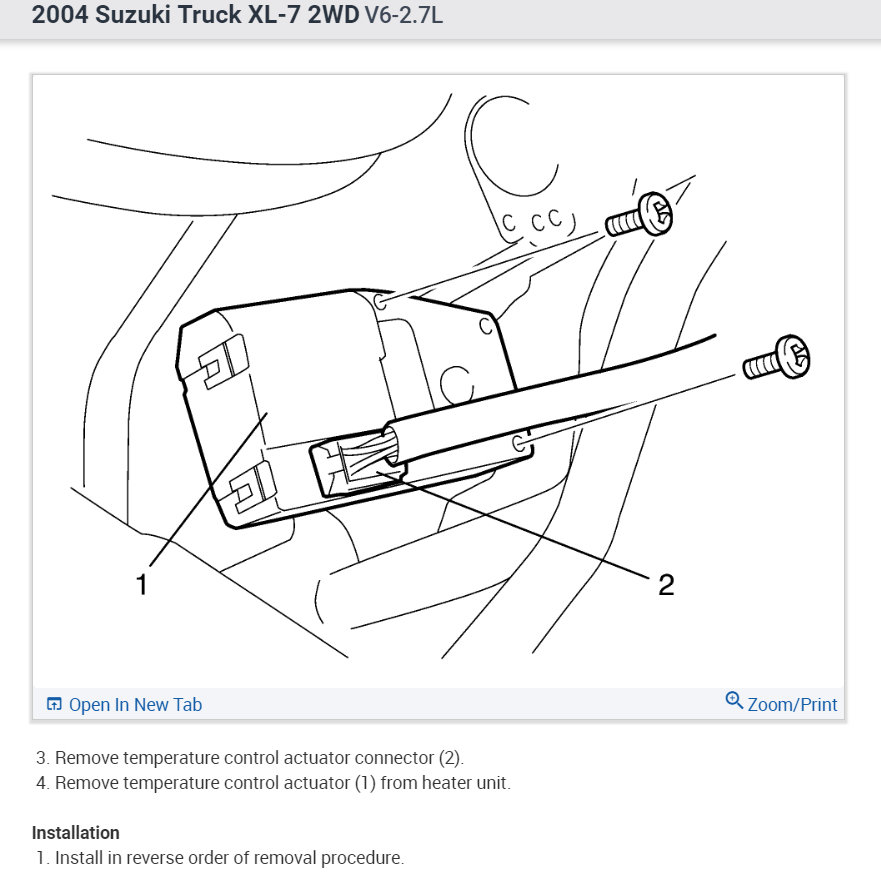 2004 Suzuki Truck XL-7 2WD V6-2.7L

1

2

Open In New Tab

Zoom/Print

3. Remove temperature control actuator connector (2).
4. Remove temperature control actuator (1) from heater unit.

Installation
1. Install in reverse order of removal procedure.