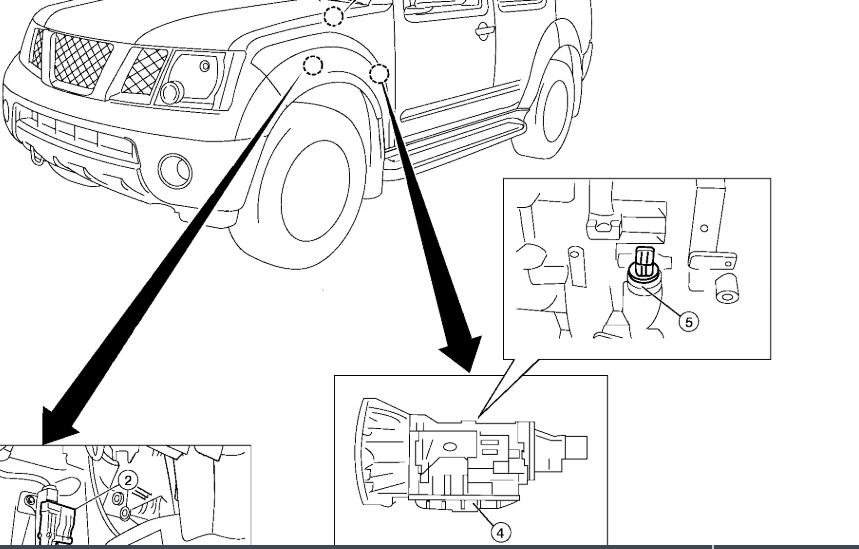 5

2

4