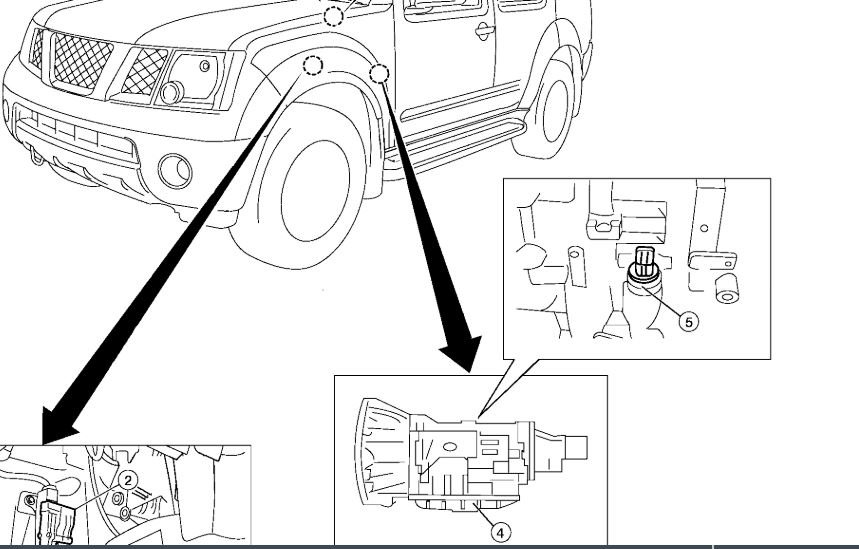 5

2

4