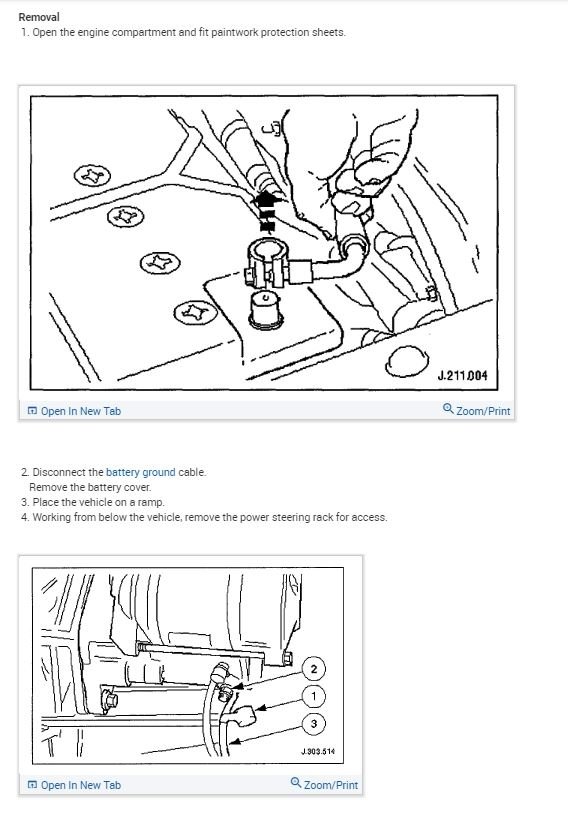 Removal
1. Open the engine compartment and fit paintwork protection sheets.

J.211.004

Open In New Tab
Zoom/Print

2. Disconnect the battery ground cable.
Remove the battery cover.
3. Place the vehicle on a ramp.
4. Working from below the vehicle, remove the power steering rack for access.

2
1
3
J.303.514

Open In New Tab
Zoom/Print