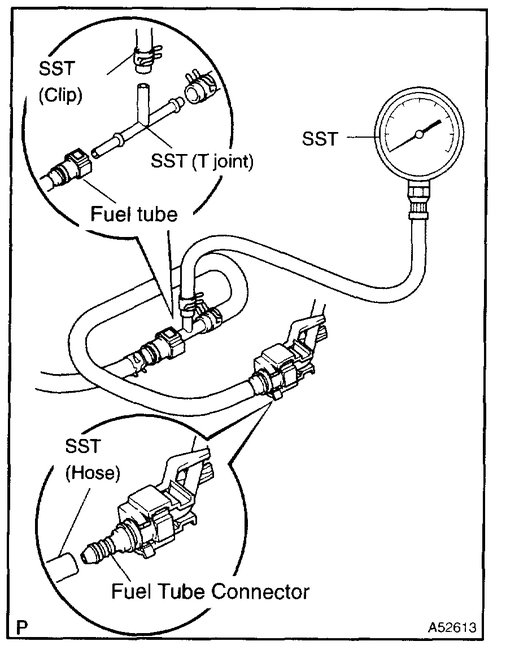 SST
(Clip)

SST (T joint)

Fuel tube

SST

SST
(Hose)

Fuel Tube Connector

P

A52613