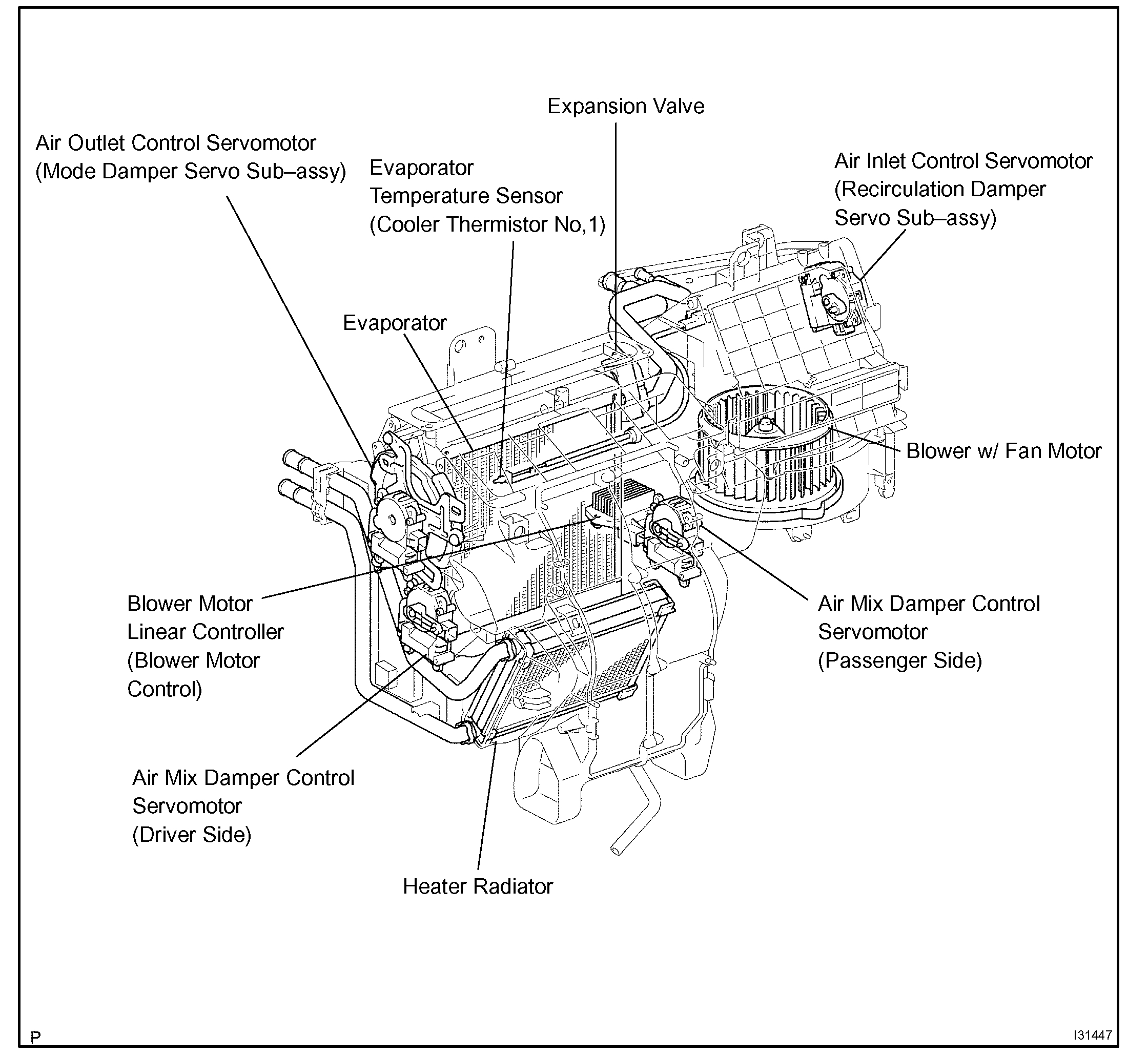 Expansion Valve

Air Outlet Control Servomotor (Mode Damper Servo Sub–assy)

Evaporator Temperature Sensor (Cooler Thermistor No,1)

Air Inlet Control Servomotor (Recirculation Damper Servo Sub–assy)

Evaporator

Blower w/ Fan Motor

Blower Motor Linear Controller (Blower Motor Control)

Air Mix Damper Control Servomotor (Passenger Side)

Air Mix Damper Control Servomotor (Driver Side)

Heater Radiator

P

I31447