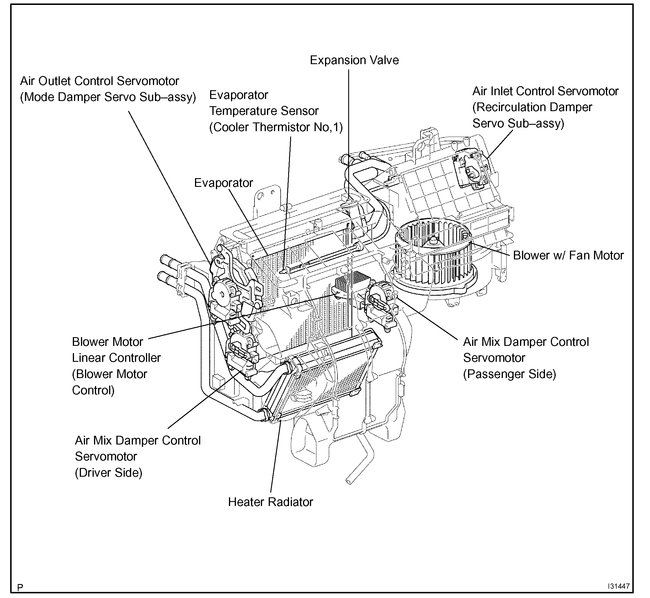 Expansion Valve

Air Outlet Control Servomotor
(Mode Damper Servo Sub–assy)

Evaporator
Temperature Sensor
(Cooler Thermistor No,1)

Air Inlet Control Servomotor
(Recirculation Damper
Servo Sub–assy)

Evaporator

Blower w/ Fan Motor

Blower Motor
Linear Controller
(Blower Motor
Control)

Air Mix Damper Control
Servomotor
(Passenger Side)

Air Mix Damper Control
Servomotor
(Driver Side)

Heater Radiator

P

I31447