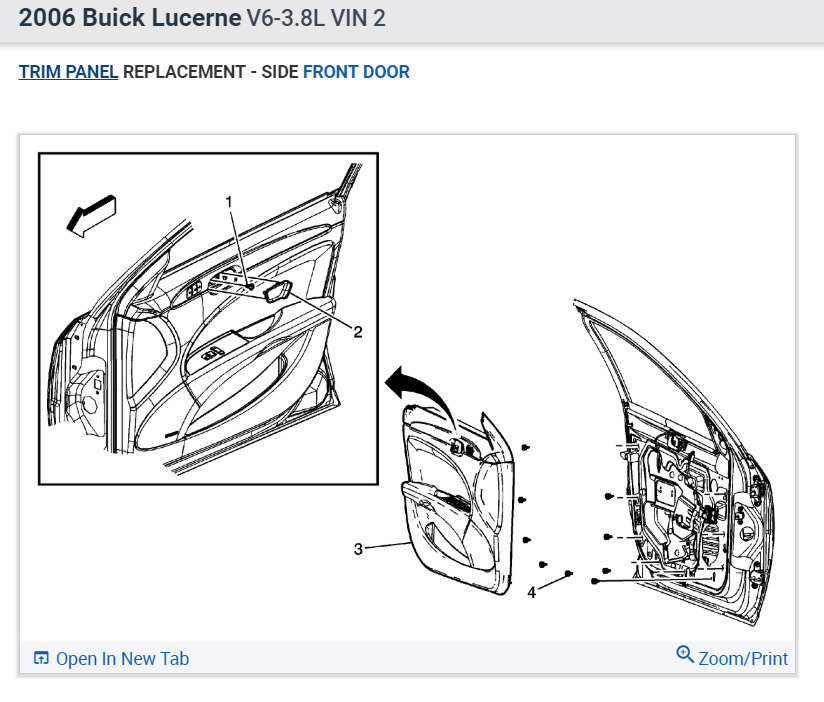 2006 Buick Lucerne V6-3.8L VIN 2

TRIM PANEL REPLACEMENT - SIDE FRONT DOOR

1

2

3

4

Open In New Tab

Zoom/Print