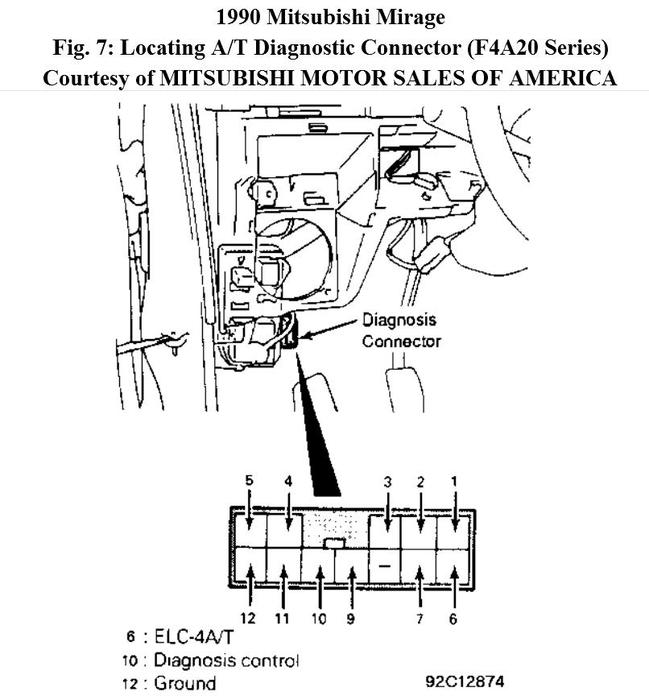 1990 Mitsubishi Mirage
Fig. 7: Locating A/T Diagnostic Connector (F4A20 Series)
Courtesy of MITSUBISHI MOTOR SALES OF AMERICA

Diagnosis Connector

5 4 3 2 1

12 11 10 9 7 6

6 : ELC-4A/T
10 : Diagnosis control
12 : Ground

92C12874