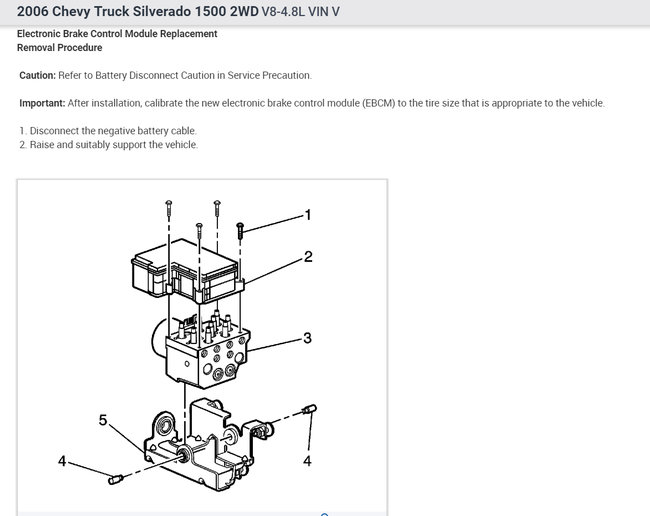 2006 Chevy Truck Silverado 1500 2WD V8-4.8L VIN V

Electronic Brake Control Module Replacement
Removal Procedure

Caution: Refer to Battery Disconnect Caution in Service Precaution.

Important: After installation, calibrate the new electronic brake control module (EBCM) to the tire size that is appropriate to the vehicle.

1. Disconnect the negative battery cable.
2. Raise and suitably support the vehicle.

1
2
3
5
4
4