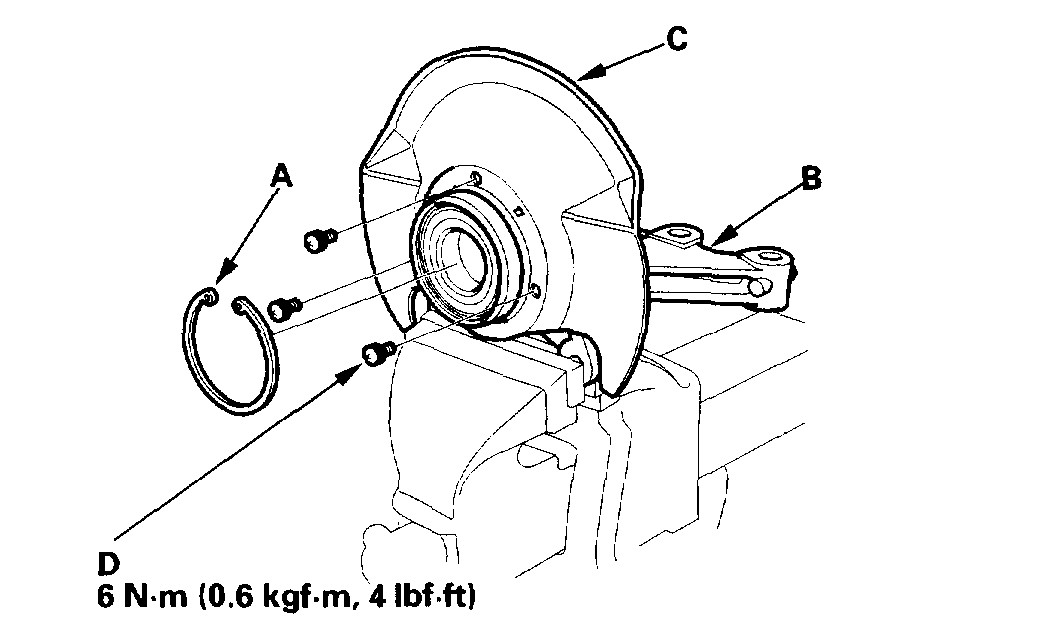 C

A

B

D
6 N·m (0.6 kgf·m, 4 lbf·ft)