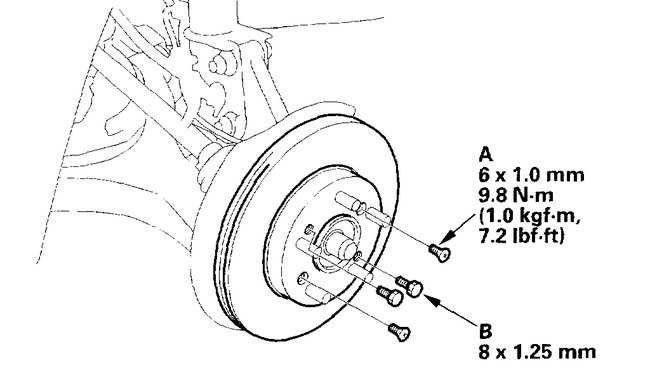 A
6 x 1.0 mm
9.8 N·m
(1.0 kgf·m,
7.2 lbf·ft)

B
8 x 1.25 mm