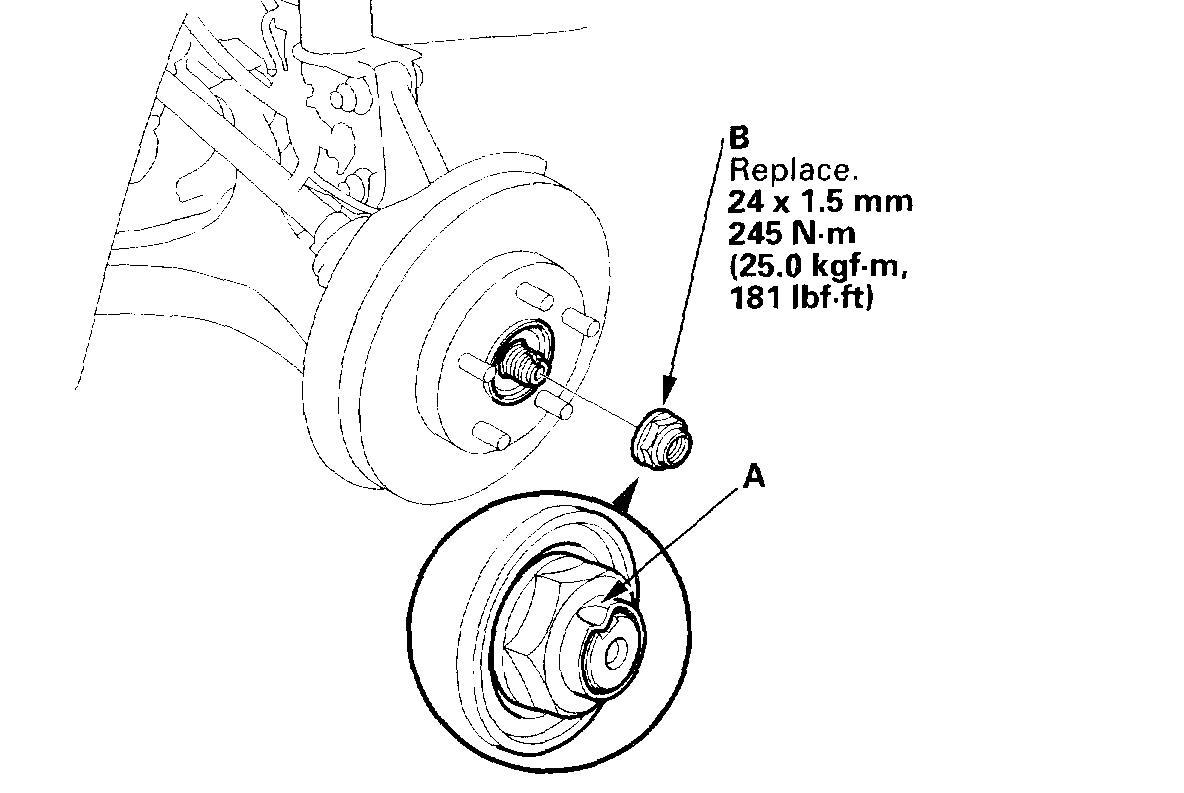 B
Replace.
24 x 1.5 mm
245 N·m
(25.0 kgf·m,
181 lbf·ft)

A