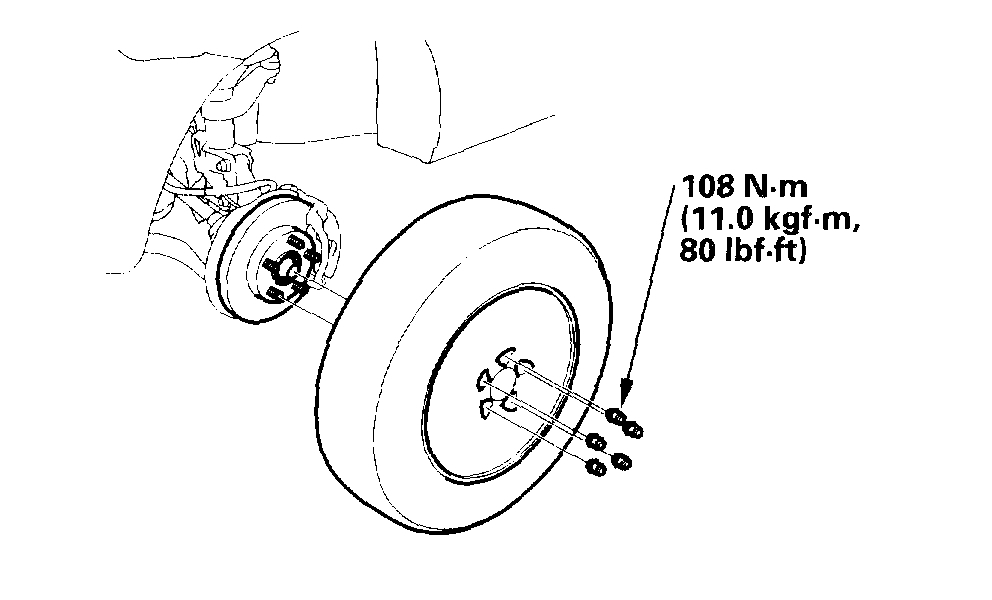 108 N·m
(11.0 kgf·m,
80 lbf·ft)