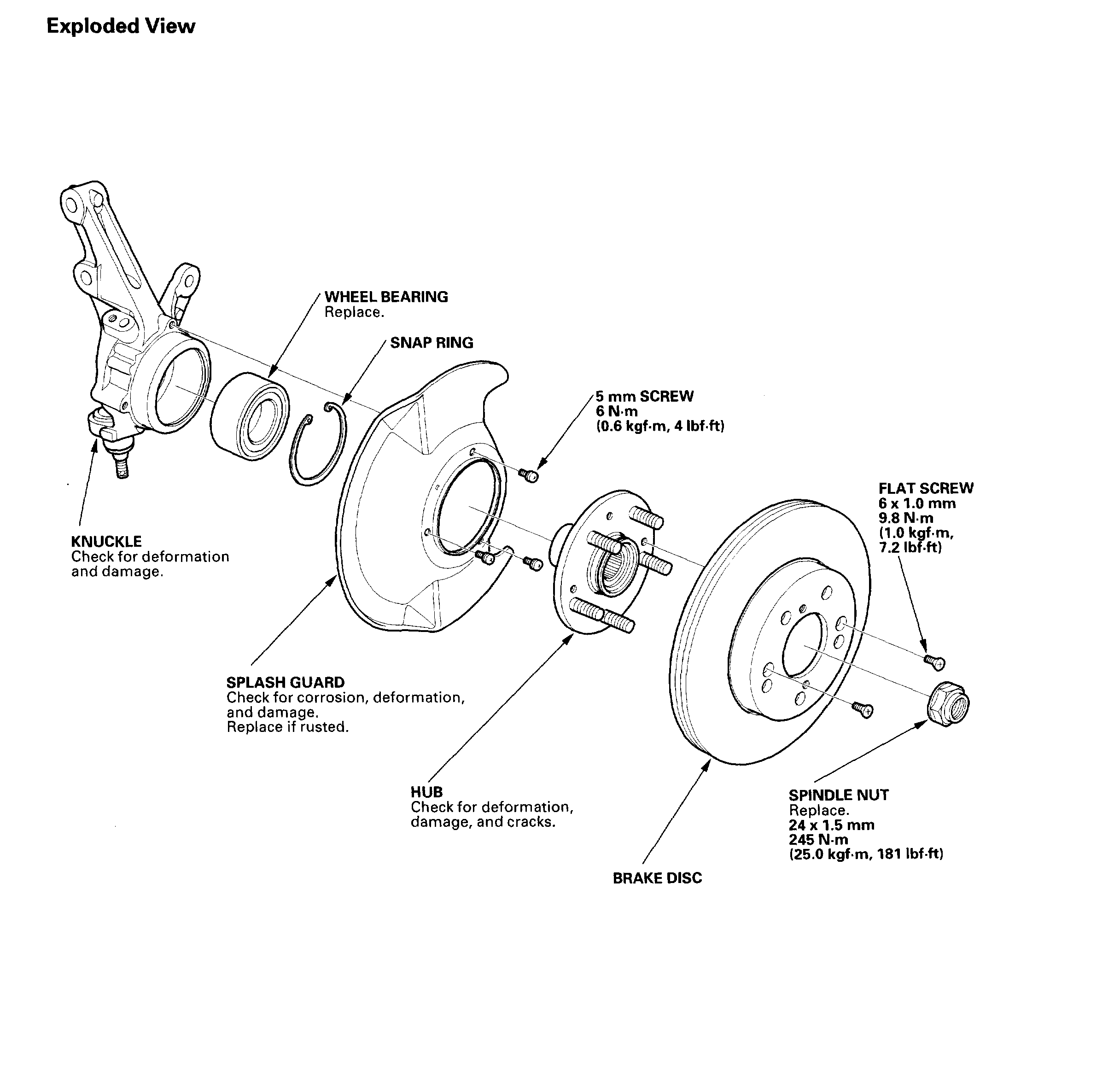 Exploded View

WHEEL BEARING
Replace.

SNAP RING

5 mm SCREW
6 N·m
(0.6 kgf·m, 4 lbf·ft)

FLAT SCREW
6 x 1.0 mm
9.8 N·m
(1.0 kgf·m,
7.2 lbf·ft)

KNUCKLE
Check for deformation and damage.

SPLASH GUARD
Check for corrosion, deformation, and damage.
Replace if rusted.

HUB
Check for deformation, damage, and cracks.

SPINDLE NUT
Replace.
24 x 1.5 mm
245 N·m
(25.0 kgf·m, 181 lbf·ft)

BRAKE DISC