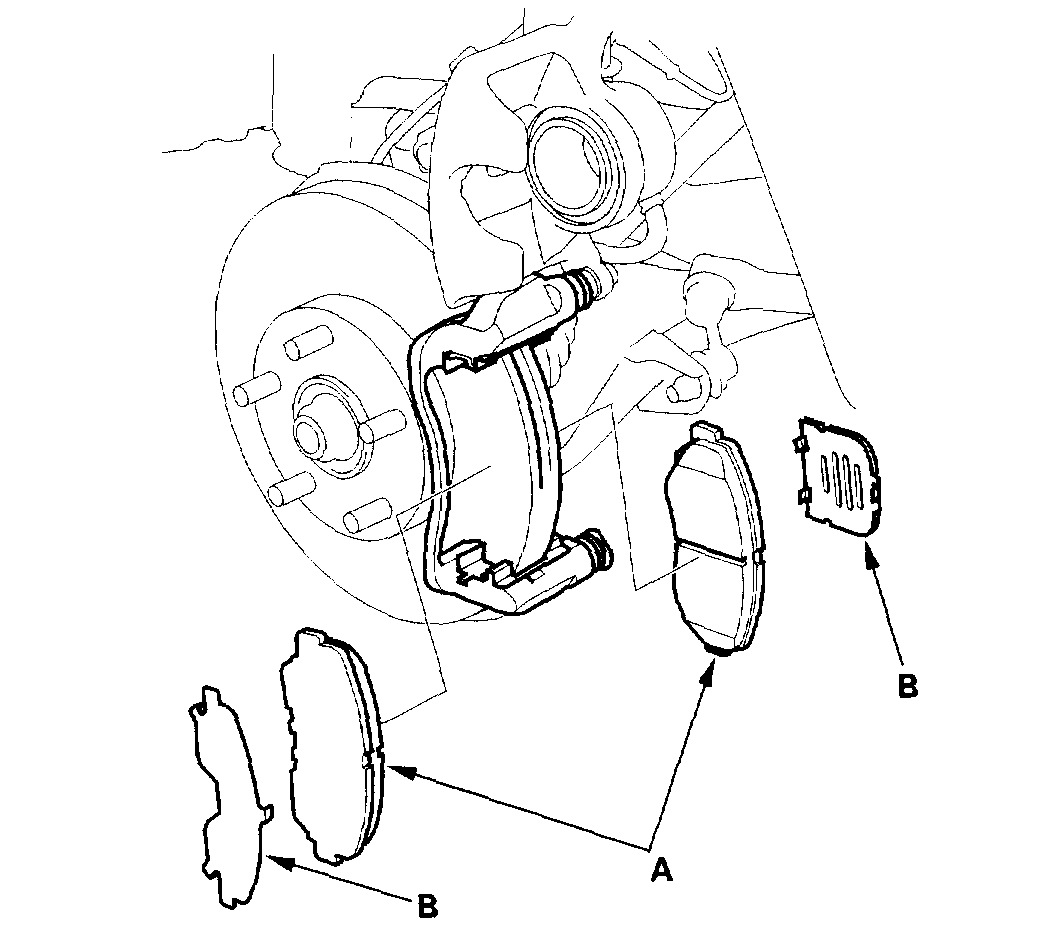 B

A

B