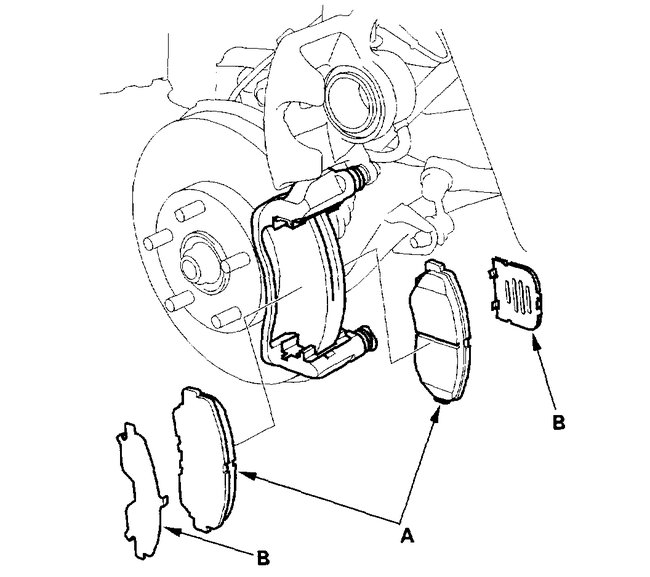 B
A
B