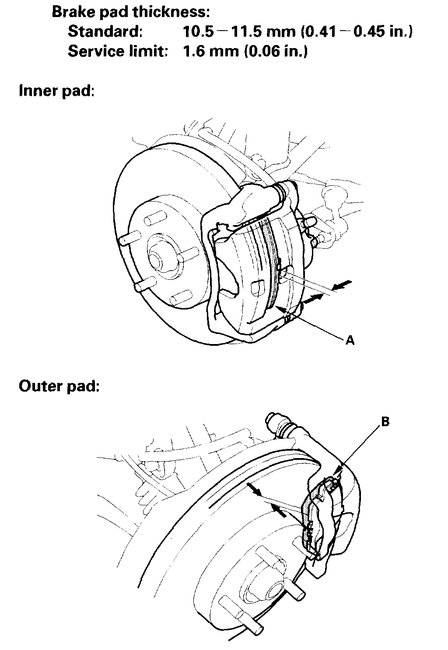 Brake pad thickness:
Standard: 10.5 – 11.5 mm (0.41 – 0.45 in.)
Service limit: 1.6 mm (0.06 in.)

Inner pad:

A

Outer pad:

B