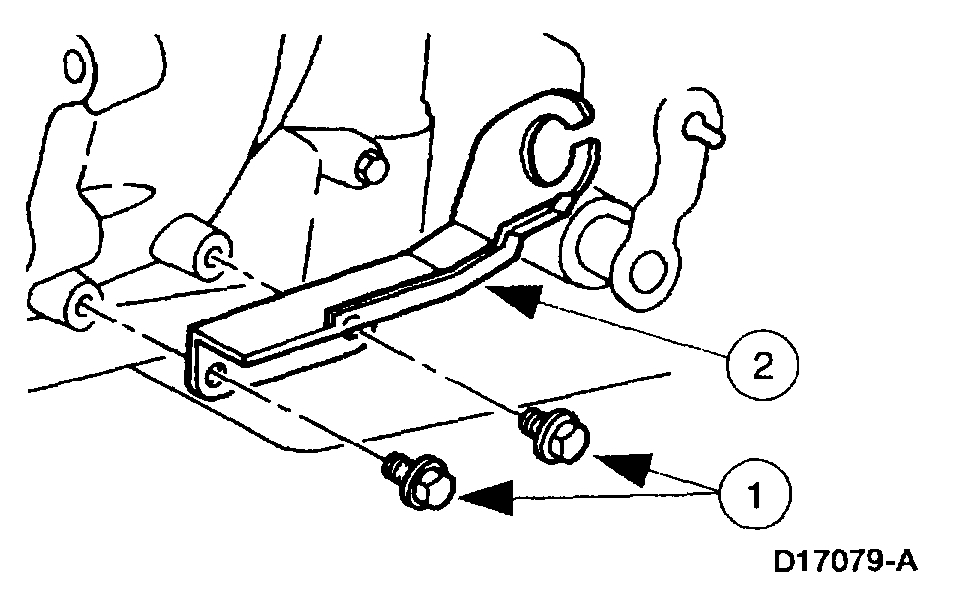 2

1

D17079-A