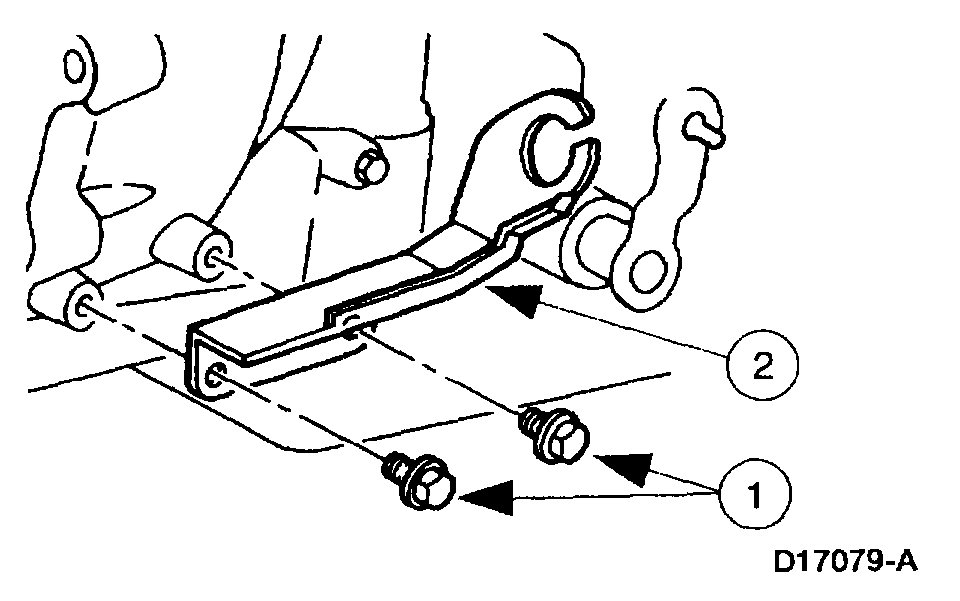 2

1

D17079-A