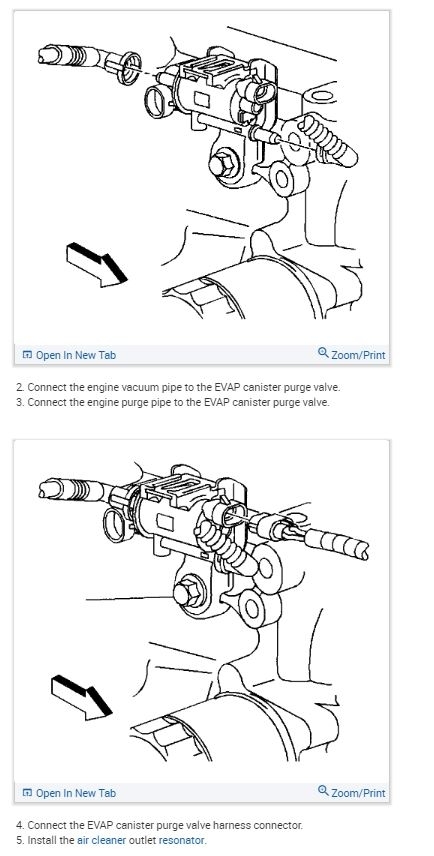 Open In New Tab

Zoom/Print

2. Connect the engine vacuum pipe to the EVAP canister purge valve.
3. Connect the engine purge pipe to the EVAP canister purge valve.

Open In New Tab

Zoom/Print

4. Connect the EVAP canister purge valve harness connector.
5. Install the air cleaner outlet resonator.