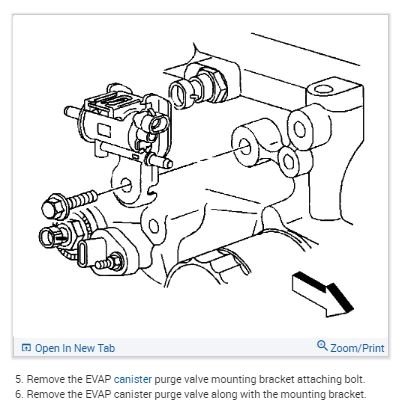 Open In New Tab

Zoom/Print

5. Remove the EVAP canister purge valve mounting bracket attaching bolt.
6. Remove the EVAP canister purge valve along with the mounting bracket.