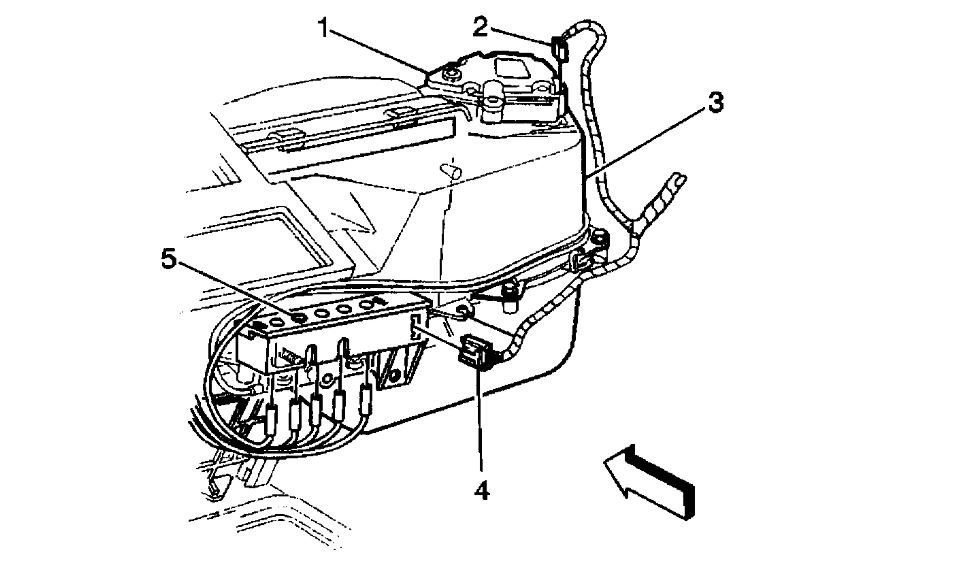 1
2
3
5
4