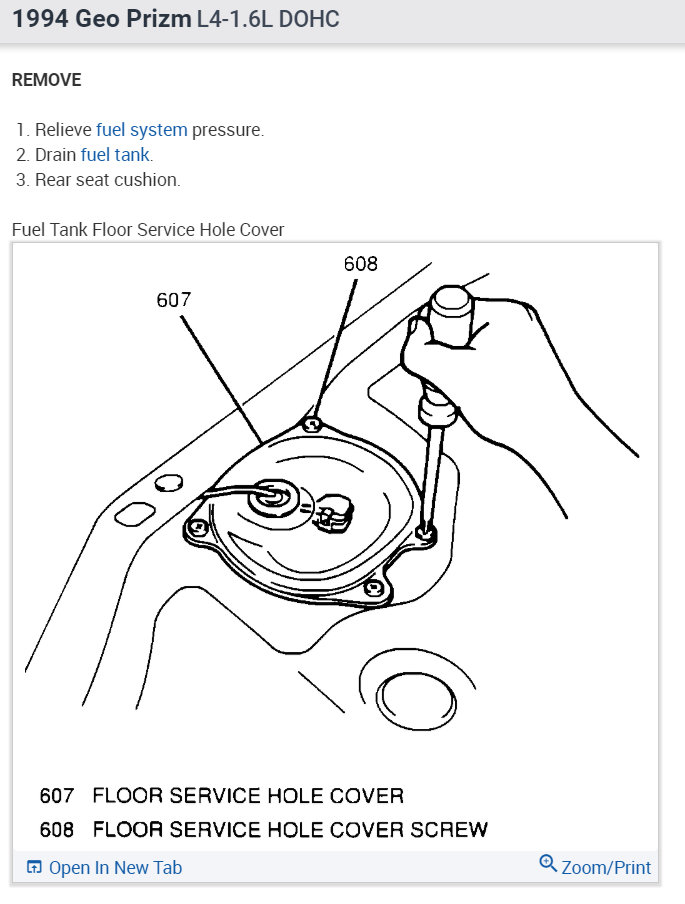 1994 Geo Prizm L4-1.6L DOHC

REMOVE

1. Relieve fuel system pressure.
2. Drain fuel tank.
3. Rear seat cushion.

Fuel Tank Floor Service Hole Cover

608
607

607 FLOOR SERVICE HOLE COVER
608 FLOOR SERVICE HOLE COVER SCREW

Open In New Tab
Zoom/Print