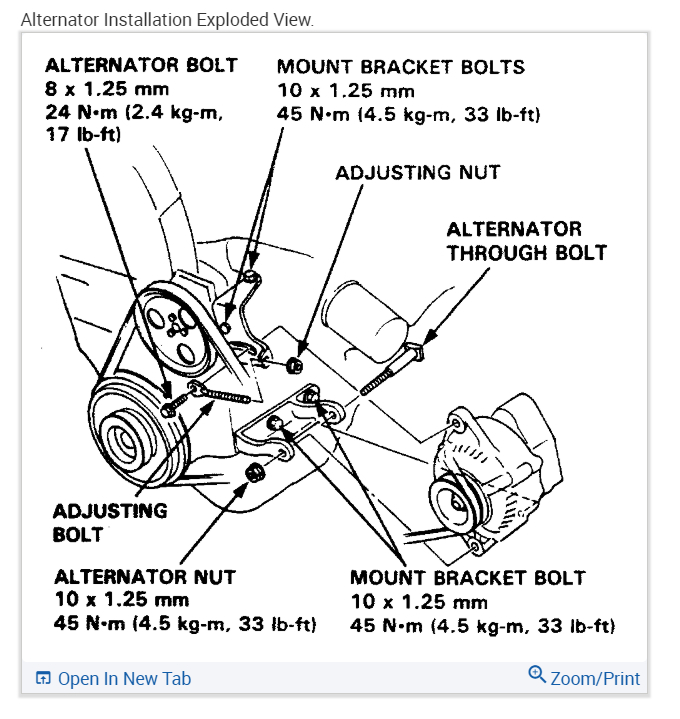 Alternator Installation Exploded View.

ALTERNATOR BOLT
8 x 1.25 mm
24 N•m (2.4 kg-m, 17 lb-ft)

MOUNT BRACKET BOLTS
10 x 1.25 mm
45 N•m (4.5 kg-m, 33 lb-ft)

ADJUSTING NUT

ALTERNATOR THROUGH BOLT

ADJUSTING BOLT

ALTERNATOR NUT
10 x 1.25 mm
45 N•m (4.5 kg-m, 33 lb-ft)

MOUNT BRACKET BOLT
10 x 1.25 mm
45 N•m (4.5 kg-m, 33 lb-ft)

Open In New Tab

Zoom/Print