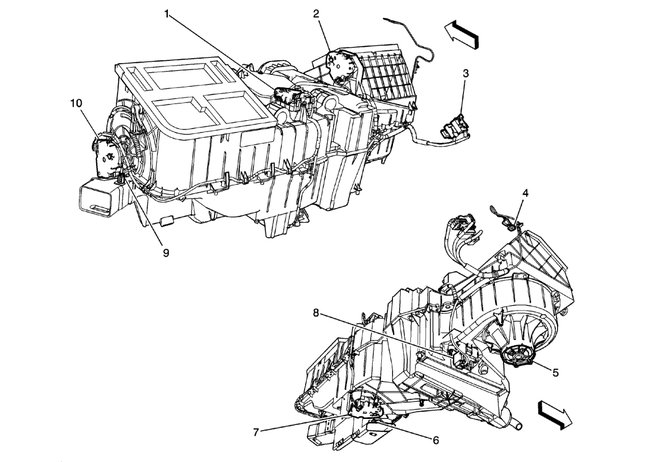 1
2
3
10
9
4
8
5
7
6