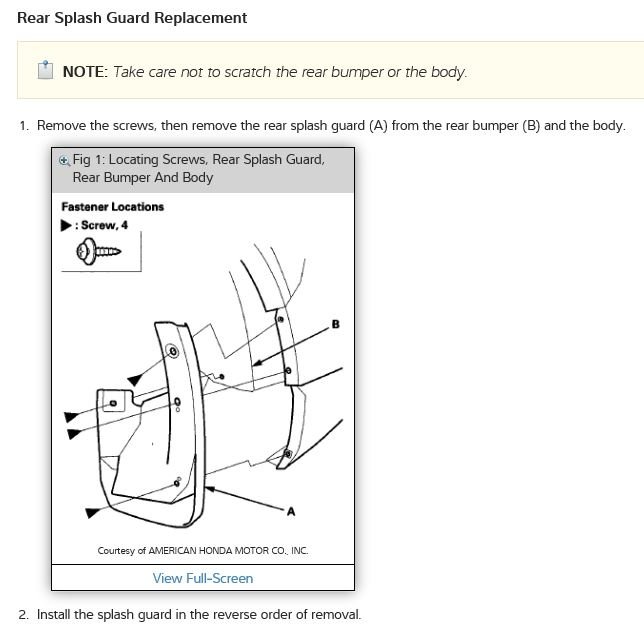 Rear Splash Guard Replacement

NOTE: Take care not to scratch the rear bumper or the body.

1. Remove the screws, then remove the rear splash guard (A) from the rear bumper (B) and the body.

Fig 1: Locating Screws, Rear Splash Guard, Rear Bumper And Body

Fastener Locations
▶ : Screw, 4

B

A

Courtesy of AMERICAN HONDA MOTOR CO., INC.

View Full-Screen

2. Install the splash guard in the reverse order of removal.